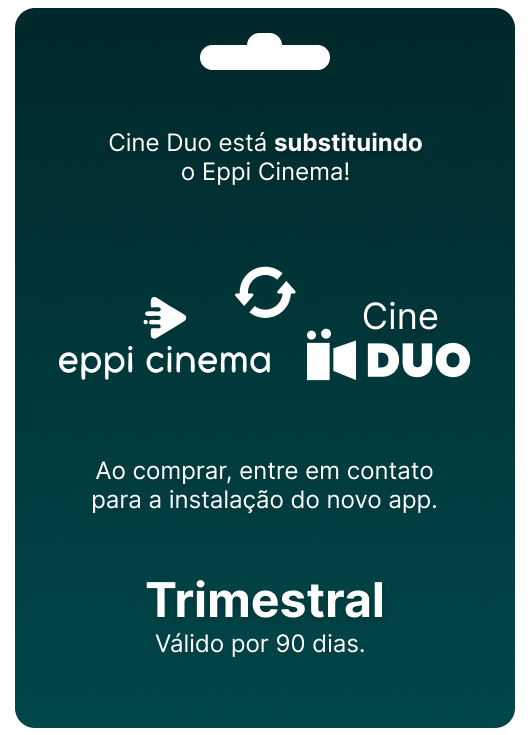 Cine Duo está substituindo o Eppi Cinema!

eppi cinema

Cine
DUO

Ao comprar, entre em contato para a instalação do novo app.

Trimestral
Válido por 90 dias.