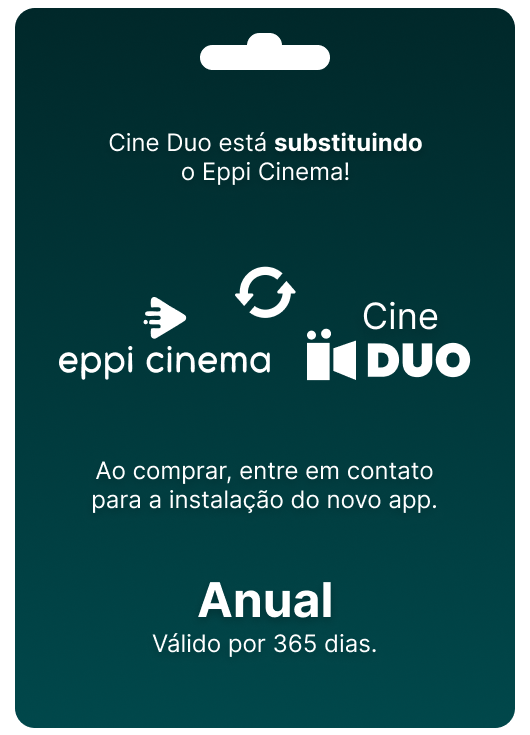 Cine Duo está substituindo o Eppi Cinema!

eppi cinema

Cine
DUO

Ao comprar, entre em contato para a instalação do novo app.

Anual
Válido por 365 dias.